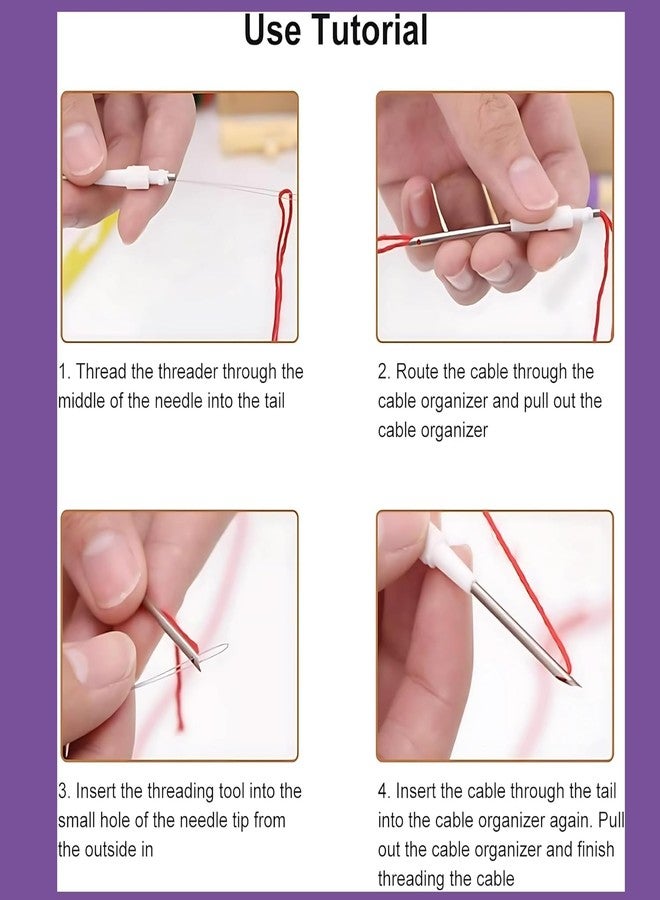 Use Tutorial

1. Thread the threader through the middle of the needle into the tail

2. Route the cable through the cable organizer and pull out the cable organizer

3. Insert the threading tool into the small hole of the needle tip from the outside in

4. Insert the cable through the tail into the cable organizer again. Pull out the cable organizer and finish threading the cable